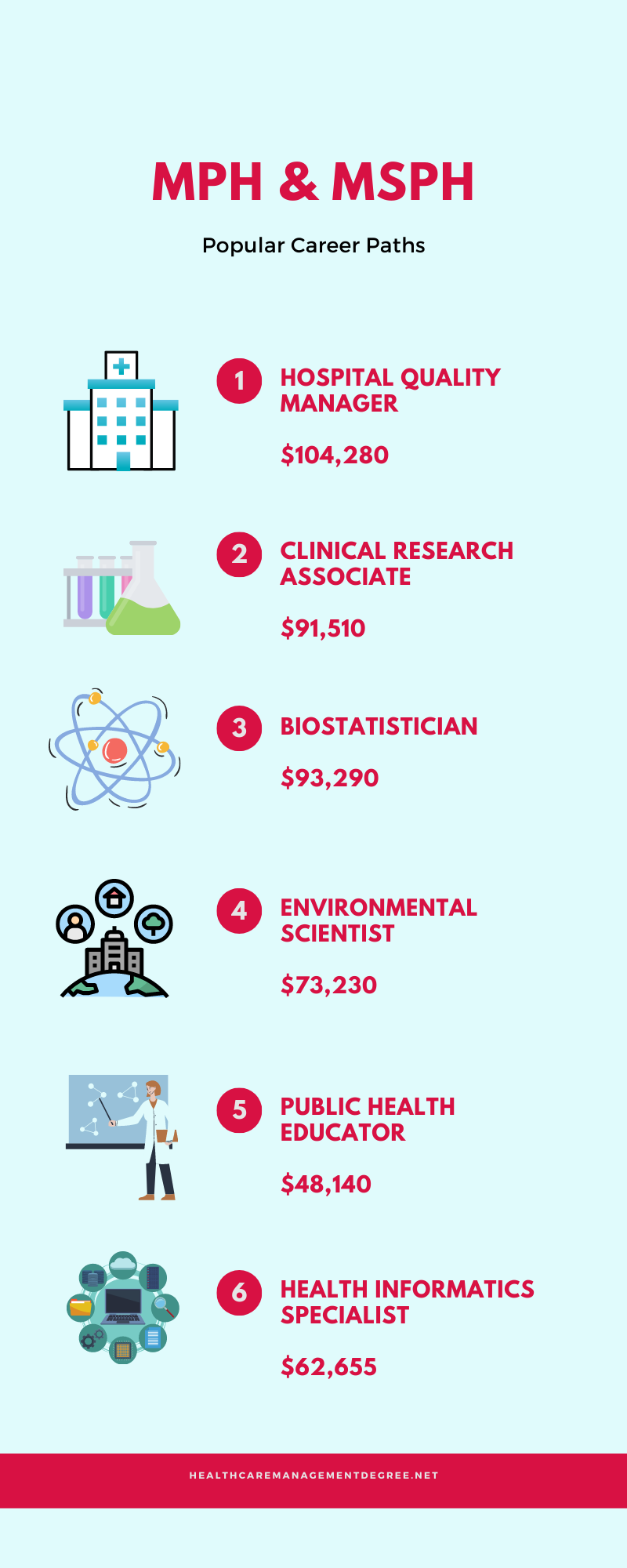 MPH & MSPH

Popular Career Paths

1 HOSPITAL QUALITY MANAGER

$104,280

2 CLINICAL RESEARCH ASSOCIATE

$91,510

3 BIOSTATISTICIAN

$93,290

4 ENVIRONMENTAL SCIENTIST

$73,230

5 PUBLIC HEALTH EDUCATOR

$48,140

6 HEALTH INFORMATICS SPECIALIST

$62,655

HEALTHCAREMANAGEMENTDEGREE.NET